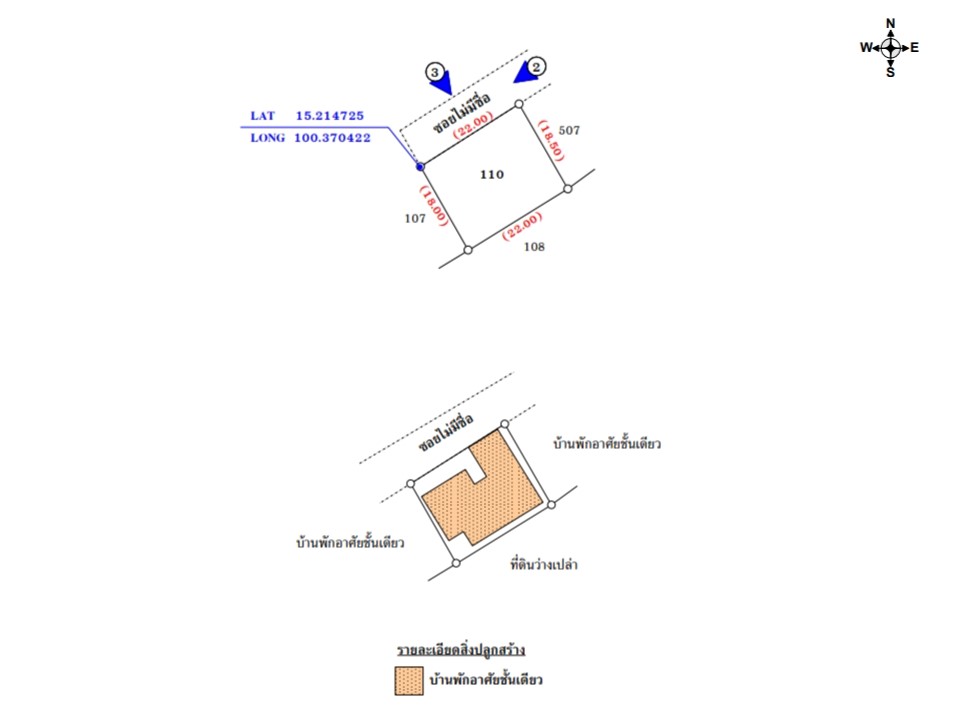 N
W
E
S

3
2

LAT 15.214725
LONG 100.370422

ซอยไม่มีชื่อ
(22.00)
(18.50)
507
110
(18.00)
107
(22.00)
108

ซอยไม่มีชื่อ
บ้านพักอาศัยชั้นเดียว
บ้านพักอาศัยชั้นเดียว
ที่ดินว่างเปล่า

รายละเอียดสิ่งปลูกสร้าง
บ้านพักอาศัยชั้นเดียว