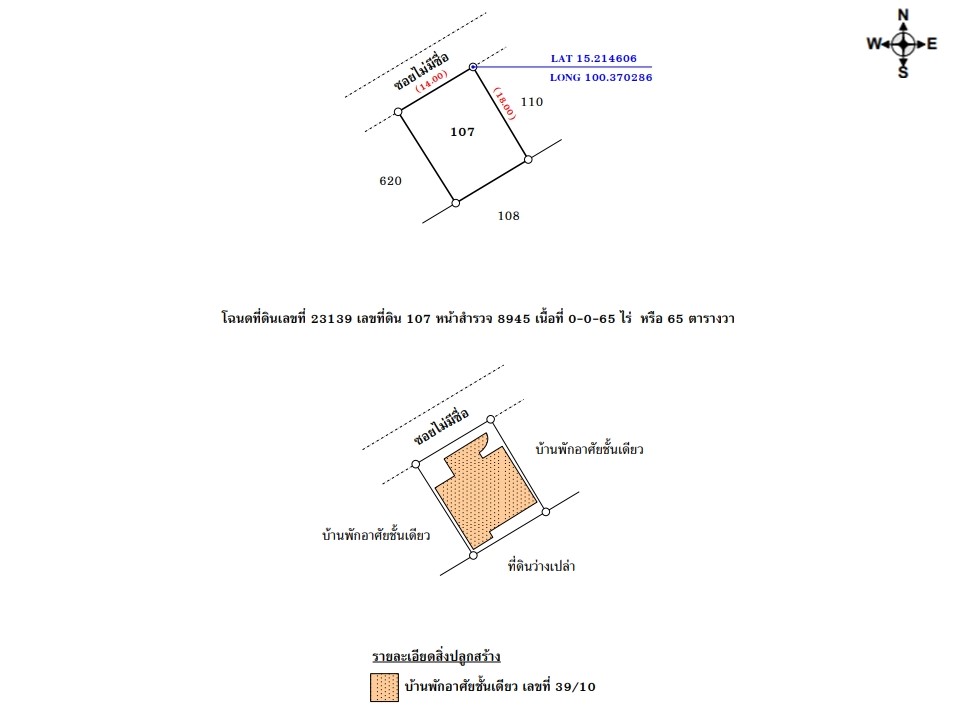 N
W
E
S

ซอยไม่มีชื่อ
(14.00)
LAT 15.214606
LONG 100.370286
(18.00)
110
107
620
108

โฉนดที่ดินเลขที่ 23139 เลขที่ดิน 107 หน้าสำรวจ 8945 เนื้อที่ 0-0-65 ไร่ หรือ 65 ตารางวา

ซอยไม่มีชื่อ
บ้านพักอาศัยชั้นเดียว
บ้านพักอาศัยชั้นเดียว
ที่ดินว่างเปล่า

รายละเอียดสิ่งปลูกสร้าง
บ้านพักอาศัยชั้นเดียว เลขที่ 39/10