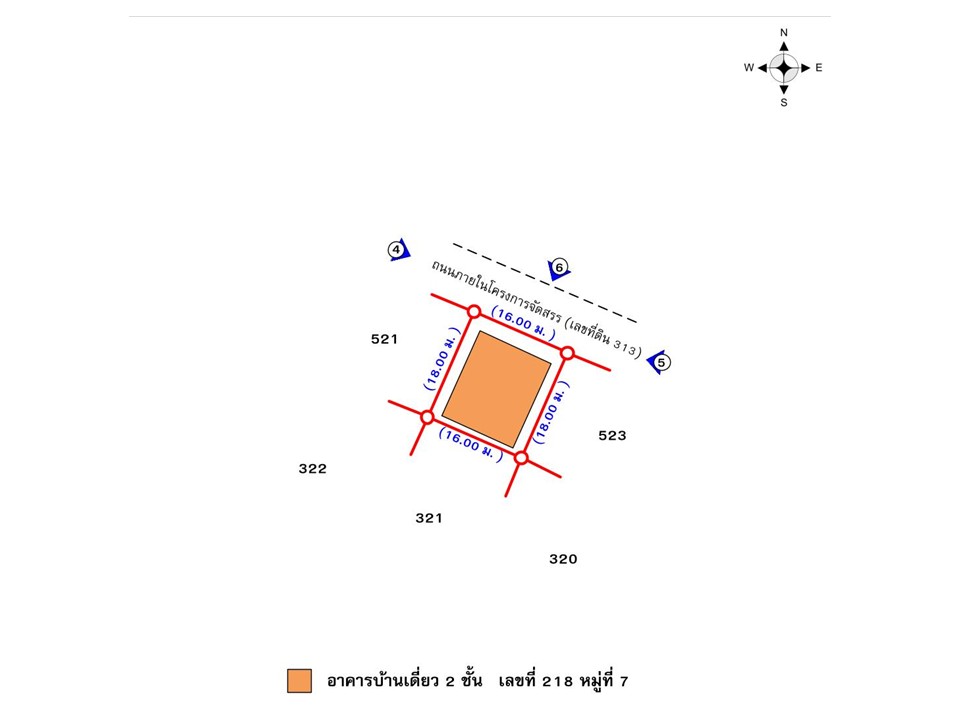 N
W
E
S

4
6
ถนนภายในโครงการจัดสรร (เลขที่ดิน 313)
5

521
(16.00 ม.)
(18.00 ม.)
(18.00 ม.)
(16.00 ม.)
523
322
321
320

อาคารบ้านเดี่ยว 2 ชั้น เลขที่ 218 หมู่ที่ 7