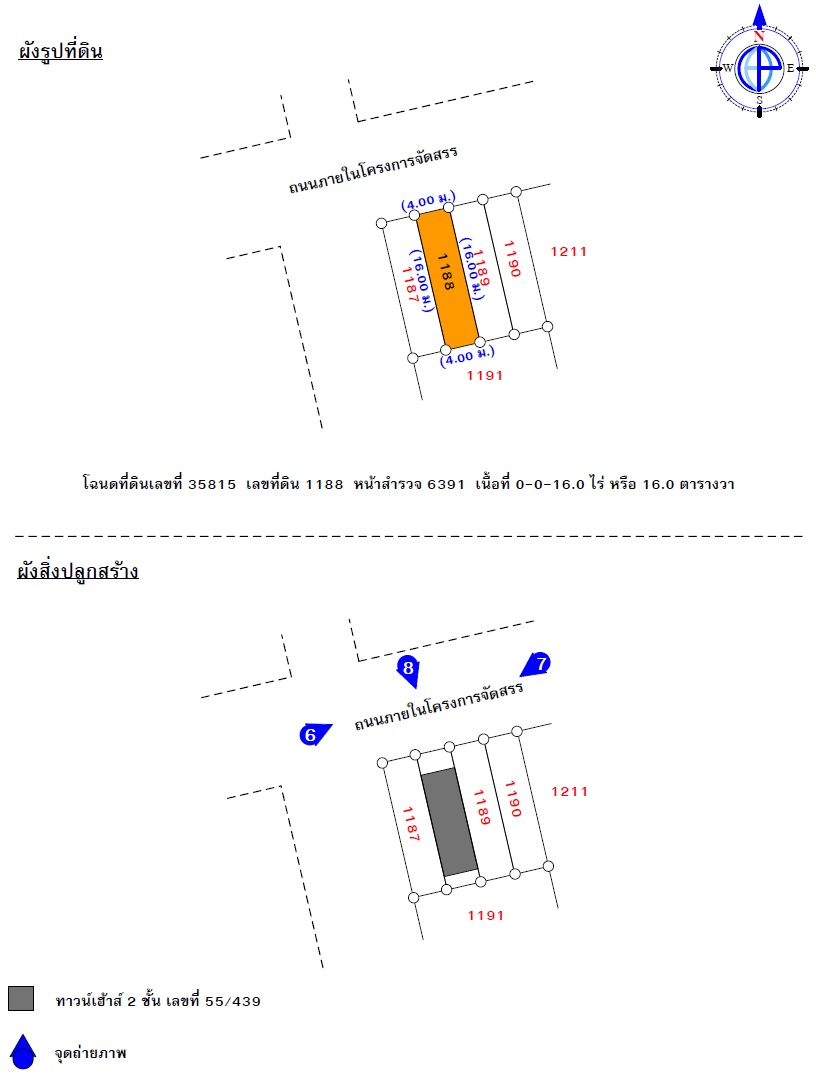 ผังรูปที่ดิน

N
W
E
S

ถนนภายในโครงการจัดสรร

(4.00 ม.)
(16.00 ม.)
1187
1188
(16.00 ม.)
1189
1190
1211
(4.00 ม.)
1191

โฉนดที่ดินเลขที่ 35815 เลขที่ดิน 1188 หน้าสำรวจ 6391 เนื้อที่ 0-0-16.0 ไร่ หรือ 16.0 ตารางวา

ผังสิ่งปลูกสร้าง

8
7
ถนนภายในโครงการจัดสรร
6
1187
1189
1190
1211
1191

ทาวน์เฮ้าส์ 2 ชั้น เลขที่ 55/439

จุดถ่ายภาพ